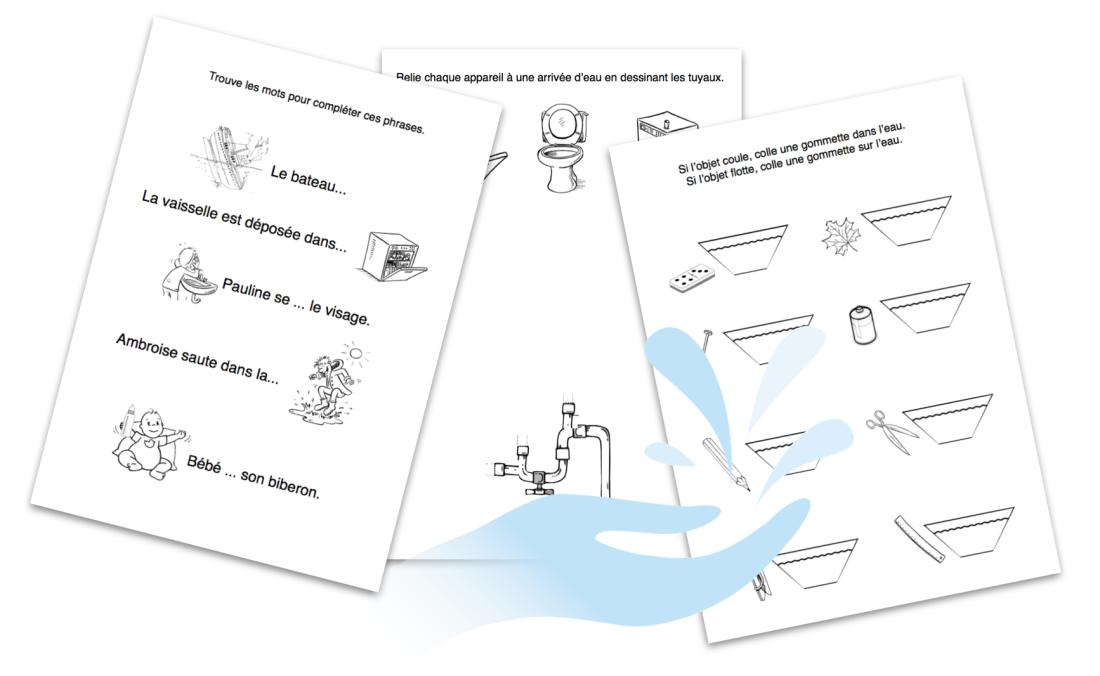 Trouve les mots pour compléter ces phrases.

Le bateau...

La vaisselle est déposée dans...

Pauline se ... le visage.

Ambroise saute dans la...

Bébé ... son biberon.

Relie chaque appareil à une arrivée d'eau en dessinant les tuyaux.

Si l'objet coule, colle une gommette dans l'eau.
Si l'objet flotte, colle une gommette sur l'eau.